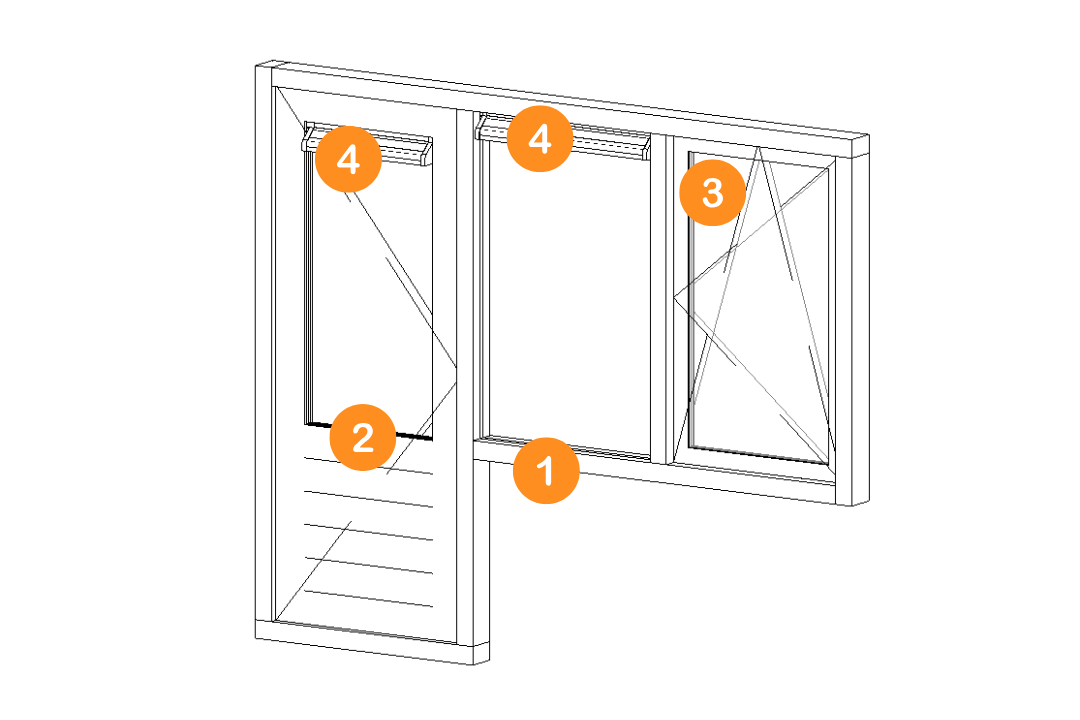 4
4
3
2
1